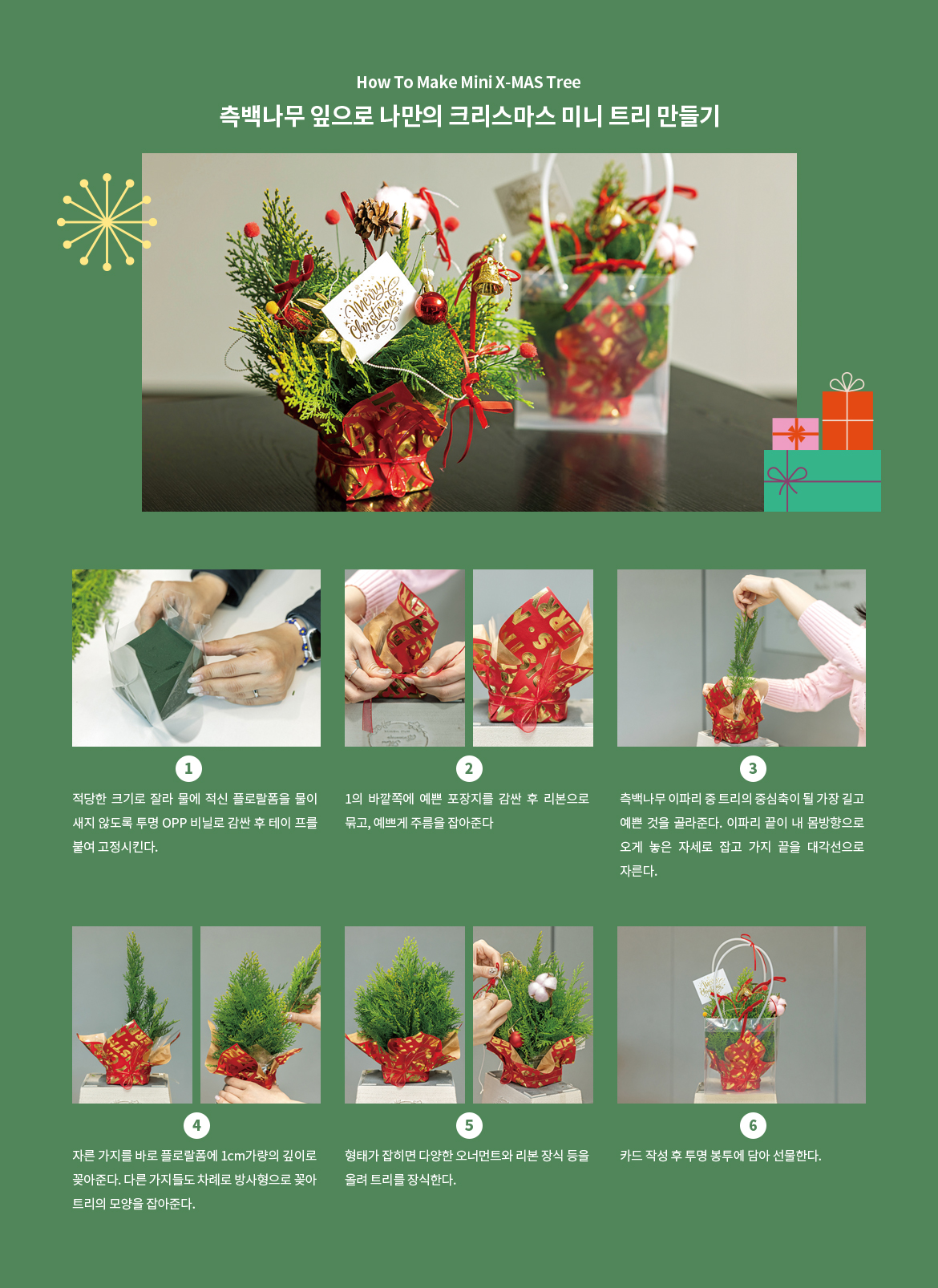 How To Make Mini X-MAS Tree

측백나무 잎으로 나만의 크리스마스 미니 트리 만들기

Merry Christmas

1

적당한 크기로 잘라 물에 적신 플로랄폼을 물이 새지 않도록 투명 OPP 비닐로 감싼 후 테이 프를 붙여 고정시킨다.

2

1의 바깥쪽에 예쁜 포장지를 감싼 후 리본으로 묶고, 예쁘게 주름을 잡아준다

3

측백나무 이파리 중 트리의 중심축이 될 가장 길고 예쁜 것을 골라준다. 이파리 끝이 내 몸방향으로 오게 놓은 자세로 잡고 가지 끝을 대각선으로 자른다.

4

자른 가지를 바로 플로랄폼에 1cm가량의 깊이로 꽂아준다. 다른 가지들도 차례로 방사형으로 꽂아 트리의 모양을 잡아준다.

5

형태가 잡히면 다양한 오너먼트와 리본 장식 등을 올려 트리를 장식한다.

6

카드 작성 후 투명 봉투에 담아 선물한다.